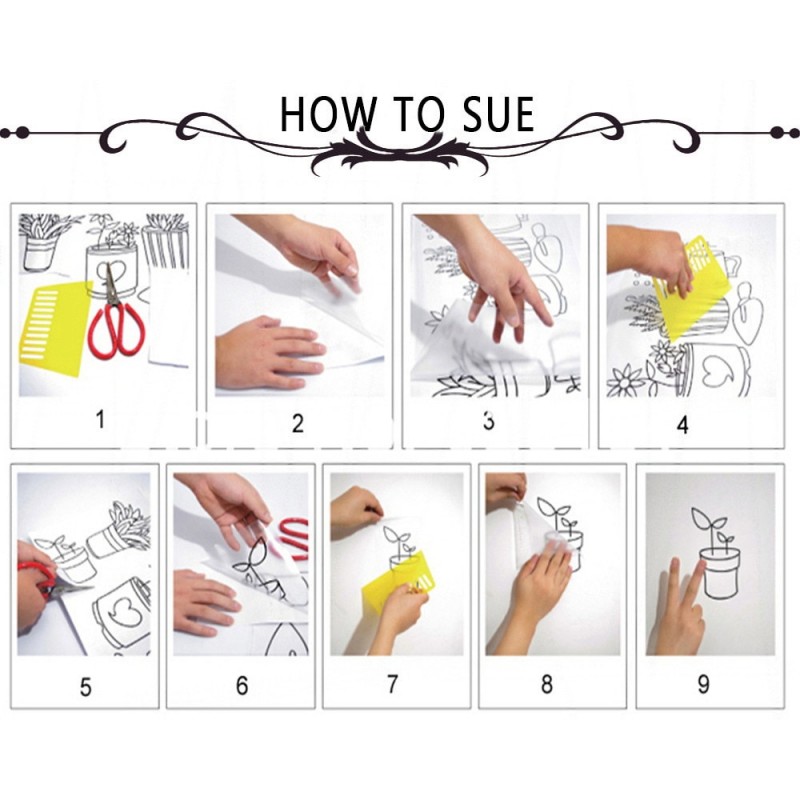 HOW TO SUE

1

2

3

4

5

6

7

8

9